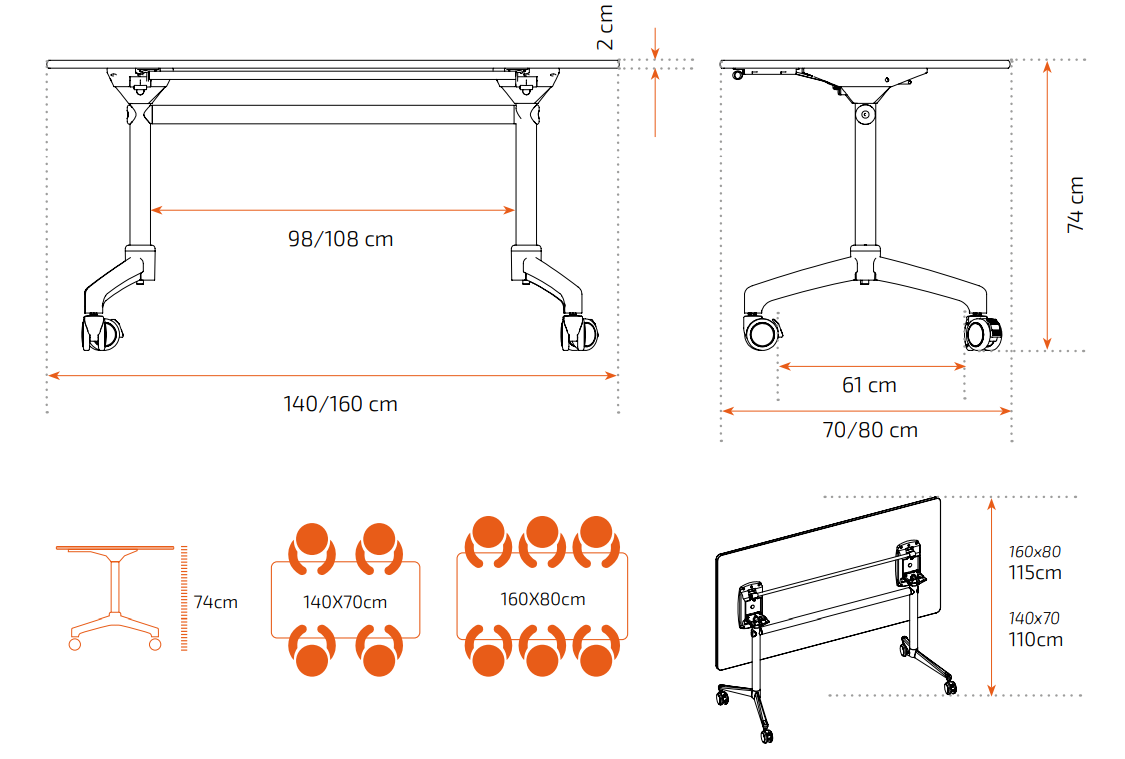 2 cm

98/108 cm

140/160 cm

74 cm

61 cm

70/80 cm

74cm

140X70cm

160X80cm

160x80
115cm

140x70
110cm